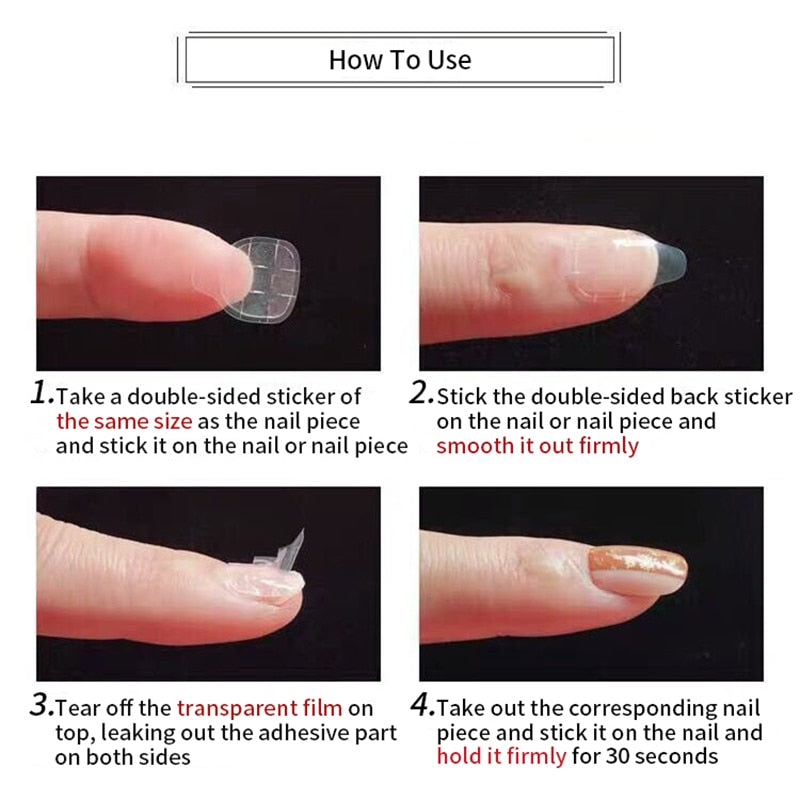 How To Use

1.Take a double-sided sticker of the same size as the nail piece and stick it on the nail or nail piece

2.Stick the double-sided back sticker on the nail or nail piece and smooth it out firmly

3.Tear off the transparent film on top, leaking out the adhesive part on both sides

4.Take out the corresponding nail piece and stick it on the nail and hold it firmly for 30 seconds